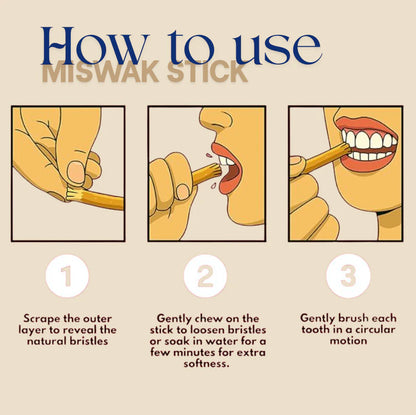 How to use
MISWAK STICK

1

Scrape the outer layer to reveal the natural bristles

2

Gently chew on the stick to loosen bristles or soak in water for a few minutes for extra softness.

3

Gently brush each tooth in a circular motion